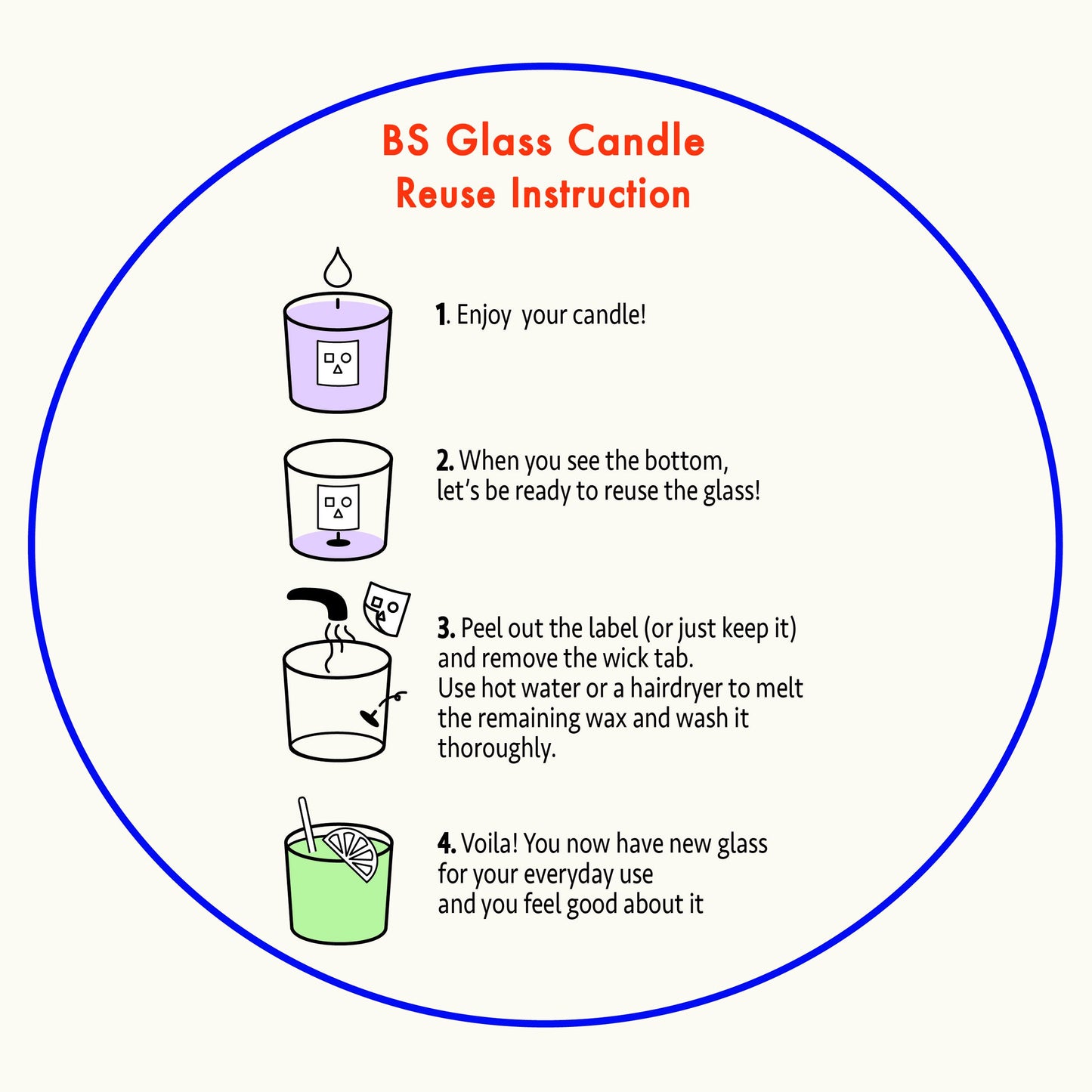 BS Glass Candle
Reuse Instruction

1. Enjoy your candle!

2. When you see the bottom, let's be ready to reuse the glass!

3. Peel out the label (or just keep it) and remove the wick tab.
Use hot water or a hairdryer to melt the remaining wax and wash it thoroughly.

4. Voila! You now have new glass for your everyday use and you feel good about it